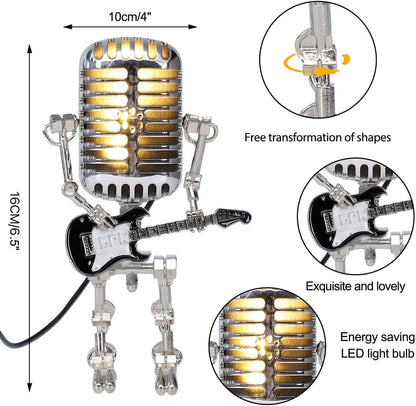 10cm/4"

16CM/6.5"

Free transformation of shapes

Exquisite and lovely

Energy saving
LED light bulb